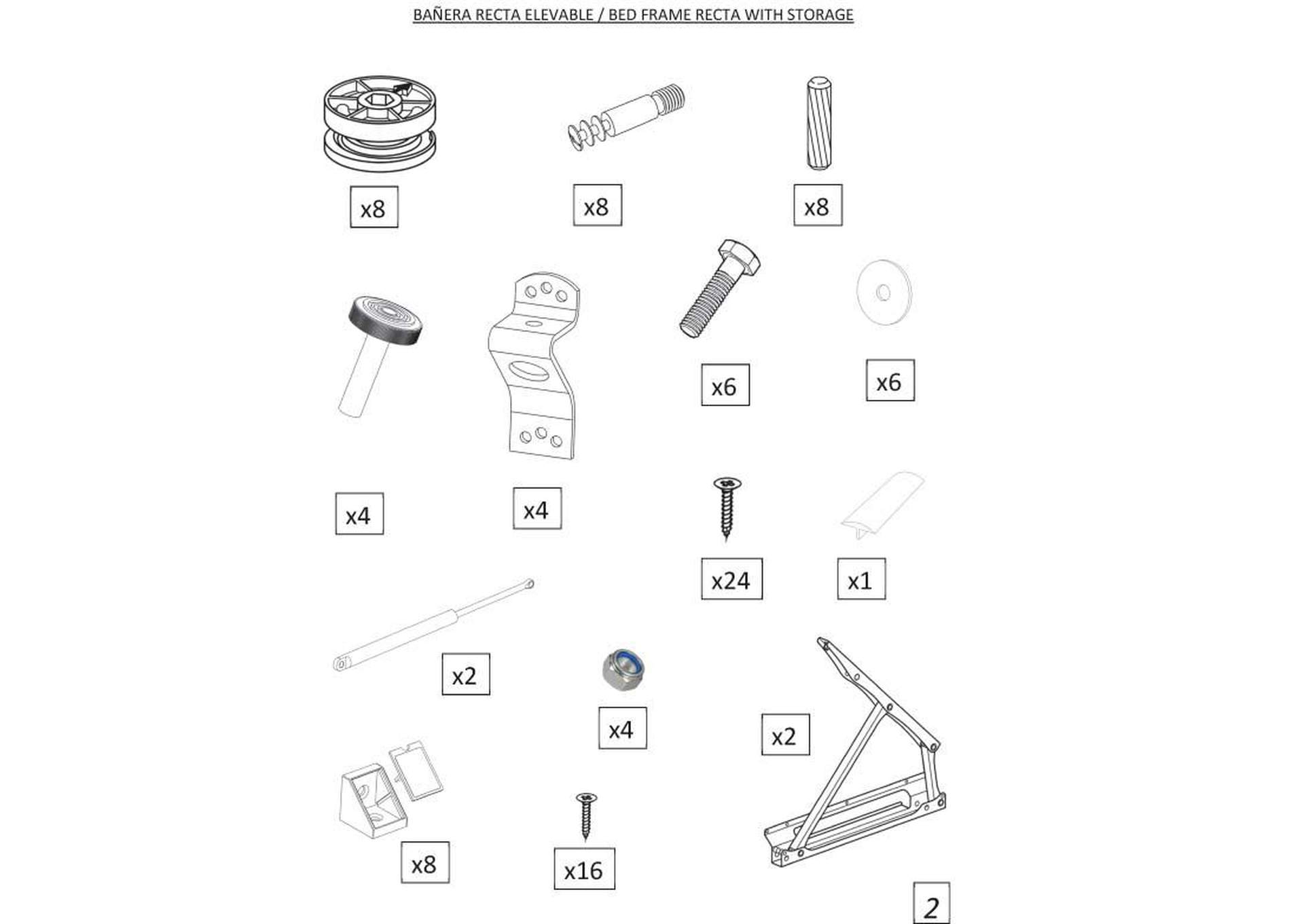 BAÑERA RECTA ELEVABLE / BED FRAME RECTA WITH STORAGE

x8

x8

x8

x6

x6

x4

x4

x24

x1

x2

x4

x2

x8

x16

2