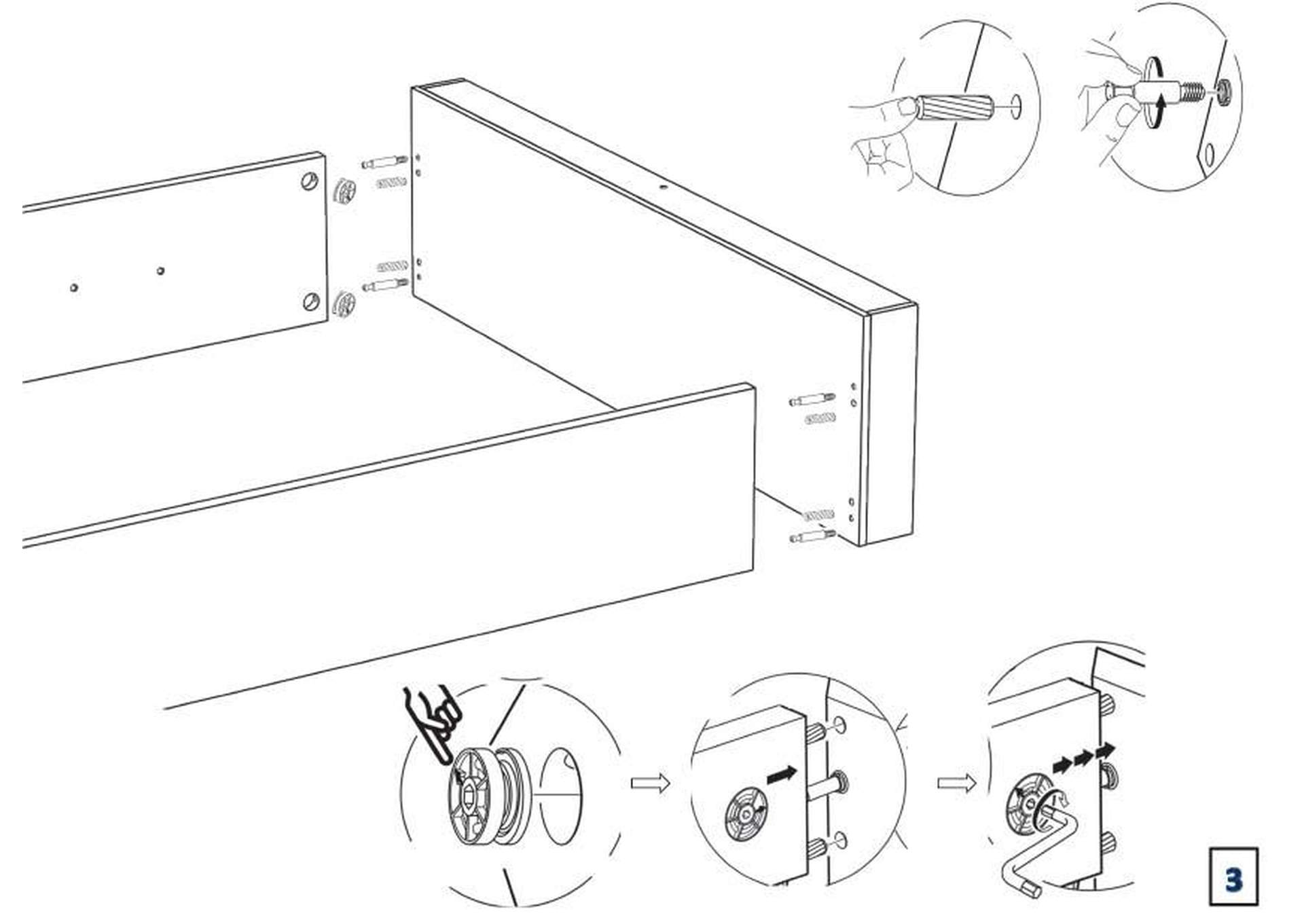 3