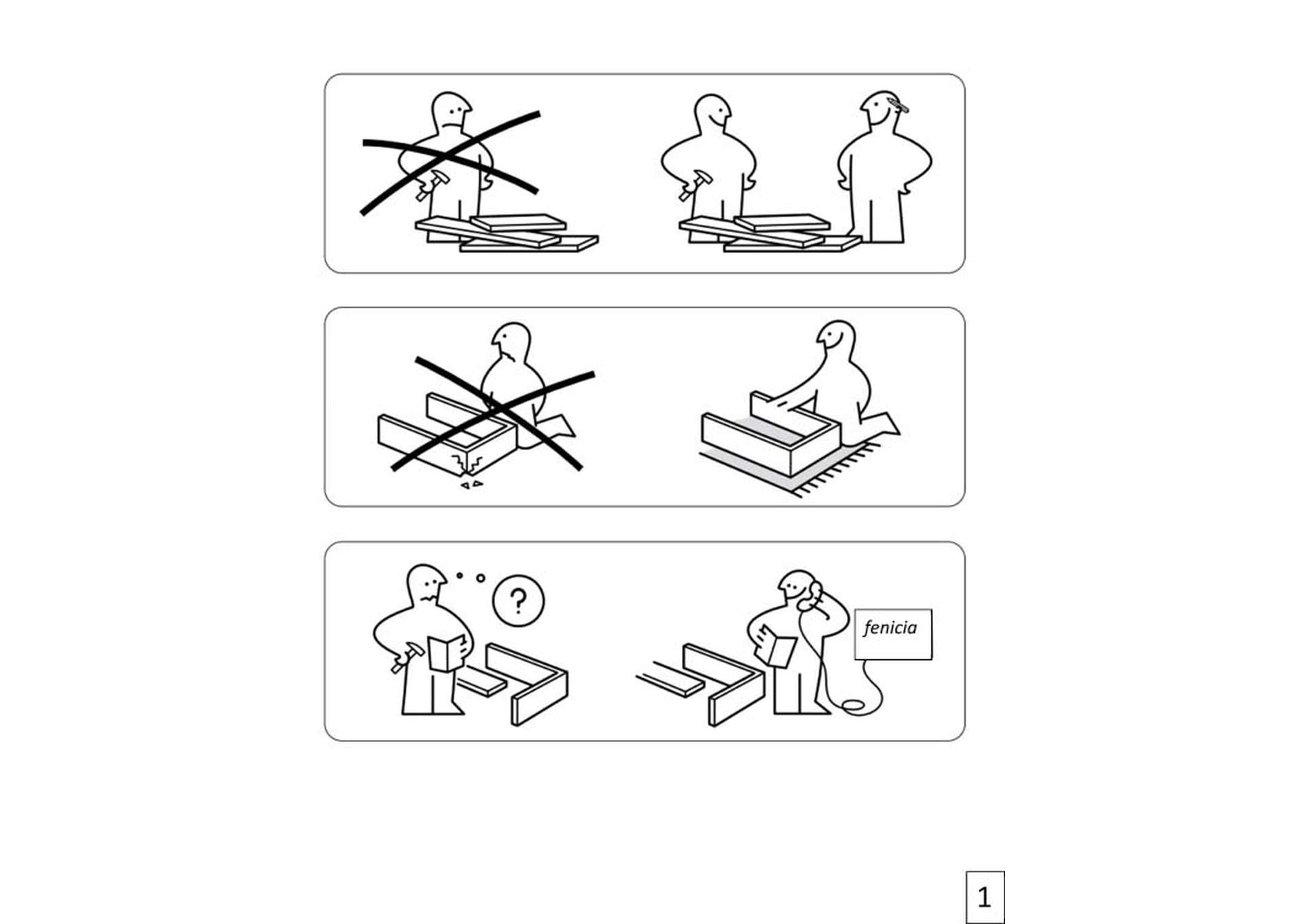 ?

fenicia

1