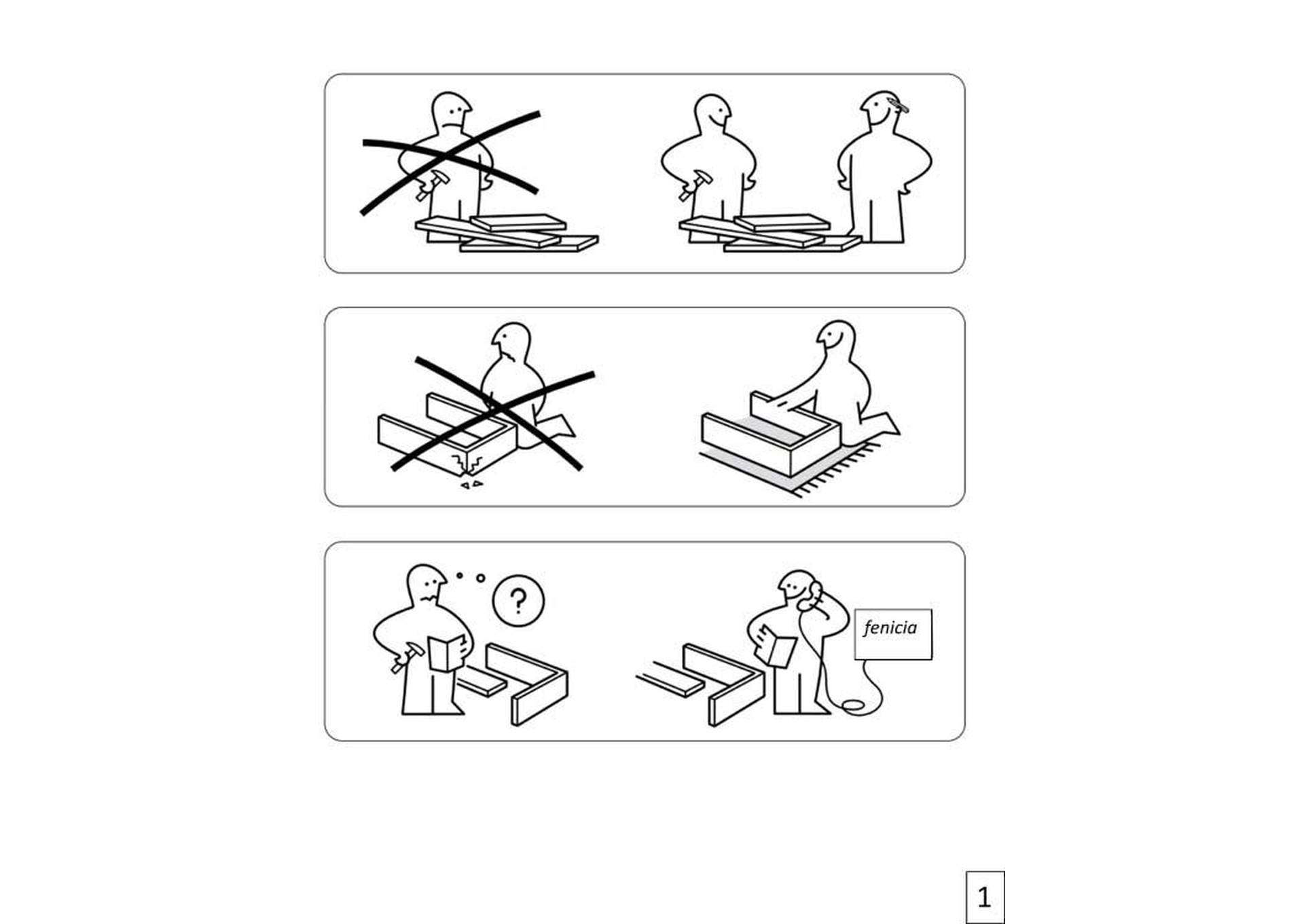 ?

fenicia

1