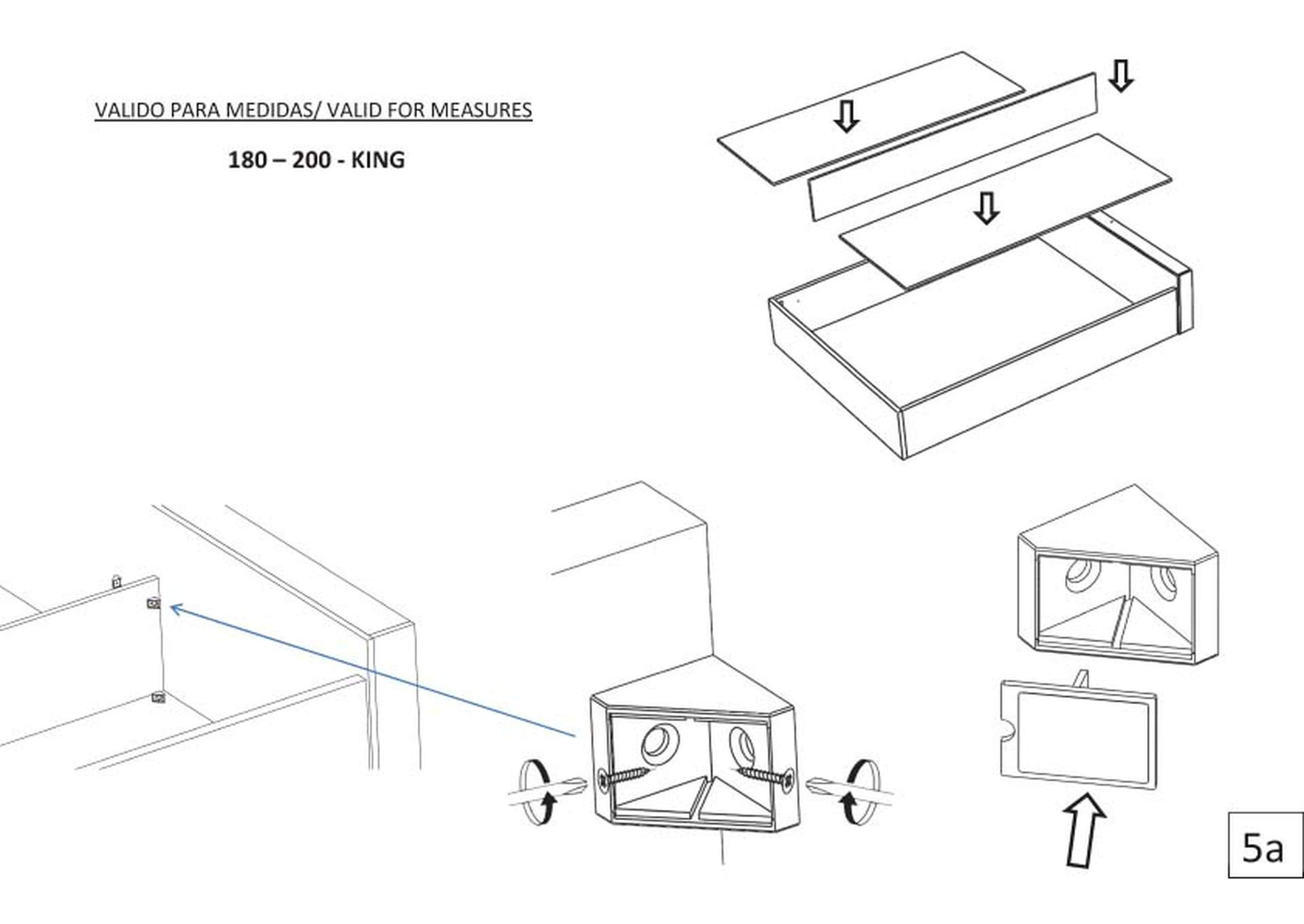 VALIDO PARA MEDIDAS/ VALID FOR MEASURES

180 – 200 - KING

5a