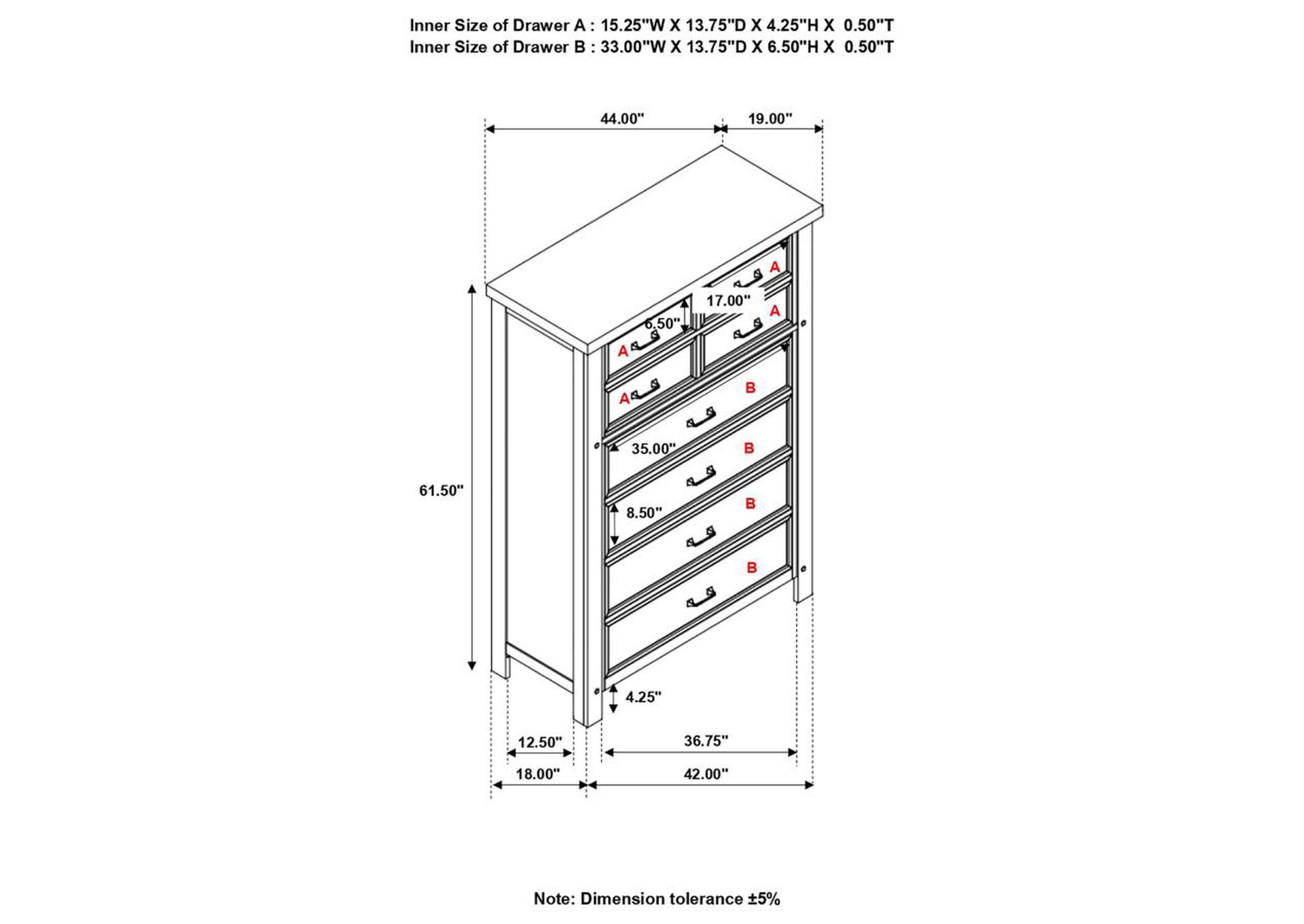 Inner Size of Drawer A : 15.25"W X 13.75"D X 4.25"H X 0.50"T
Inner Size of Drawer B : 33.00"W X 13.75"D X 6.50"H X 0.50"T

44.00"
19.00"
A
17.00"
A
6.50"
A
A
B
35.00"
B
61.50"
8.50"
B
B
4.25"
12.50"
36.75"
18.00"
42.00"

Note: Dimension tolerance ±5%