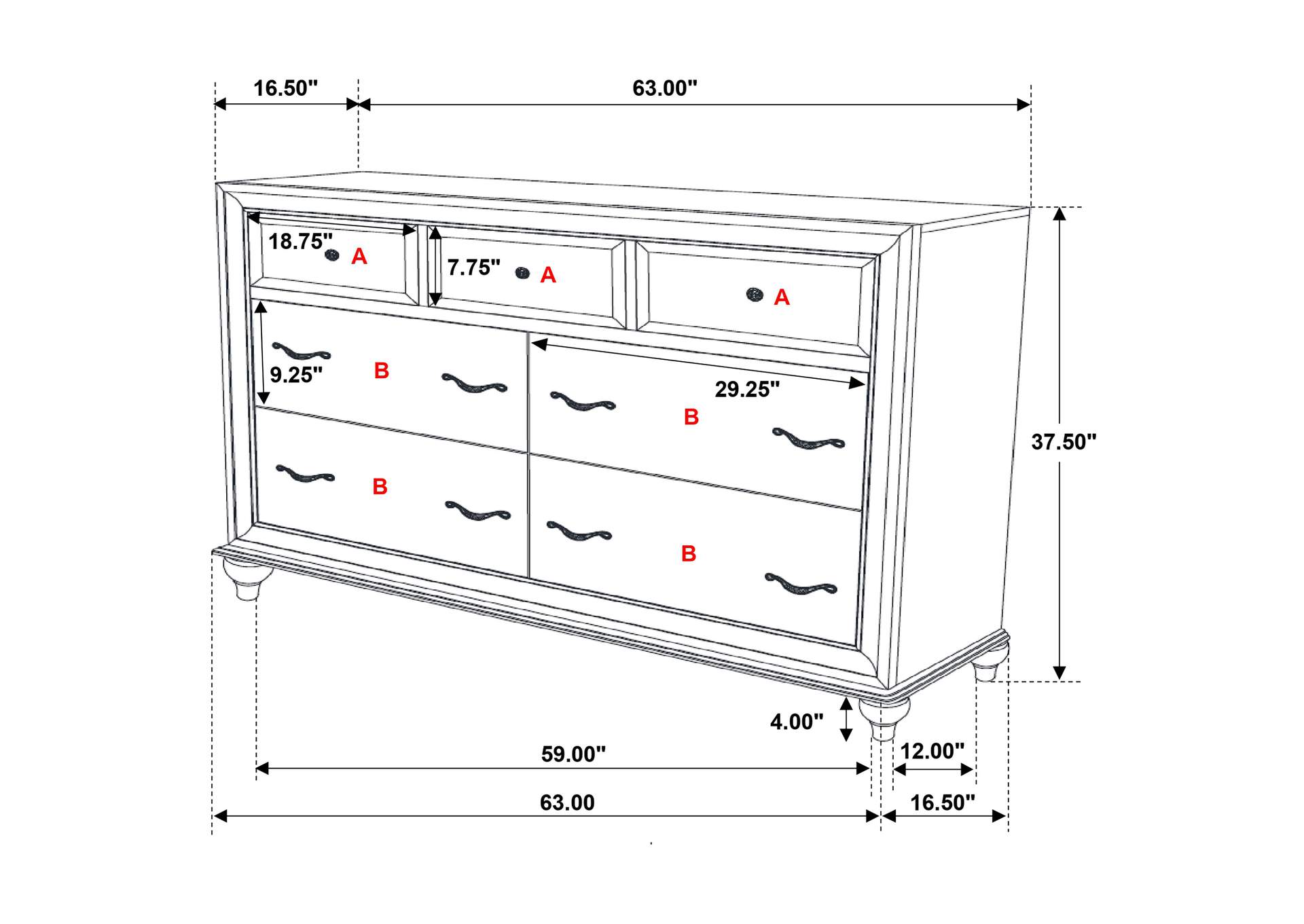 16.50"
63.00"
18.75"
A
7.75"
A
A
9.25"
B
29.25"
B
37.50"
B
B
4.00"
59.00"
12.00"
63.00
16.50"